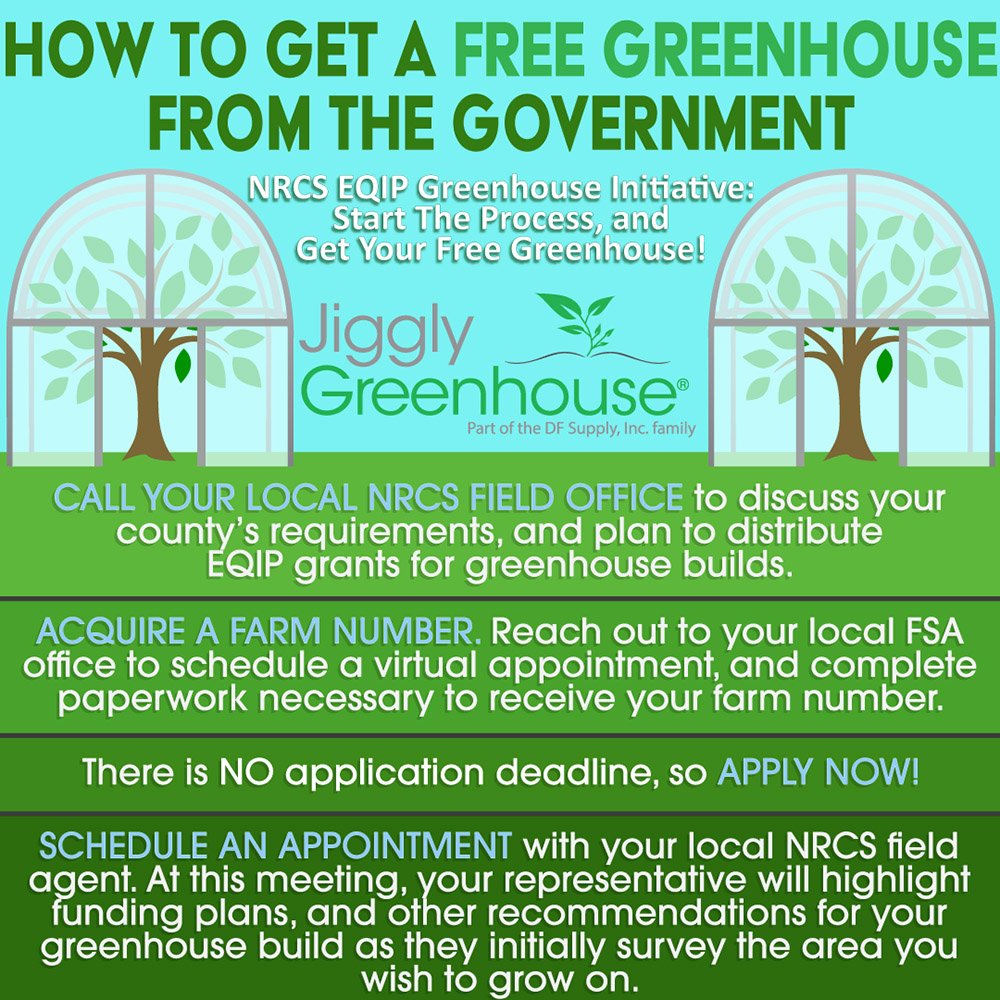 HOW TO GET A FREE GREENHOUSE FROM THE GOVERNMENT

NRCS EQIP Greenhouse Initiative: Start The Process, and Get Your Free Greenhouse!

Jiggly Greenhouse®
Part of the DF Supply, Inc. family

CALL YOUR LOCAL NRCS FIELD OFFICE to discuss your county's requirements, and plan to distribute EQIP grants for greenhouse builds.

ACQUIRE A FARM NUMBER. Reach out to your local FSA office to schedule a virtual appointment, and complete paperwork necessary to receive your farm number.

There is NO application deadline, so APPLY NOW!

SCHEDULE AN APPOINTMENT with your local NRCS field agent. At this meeting, your representative will highlight funding plans, and other recommendations for your greenhouse build as they initially survey the area you wish to grow on.